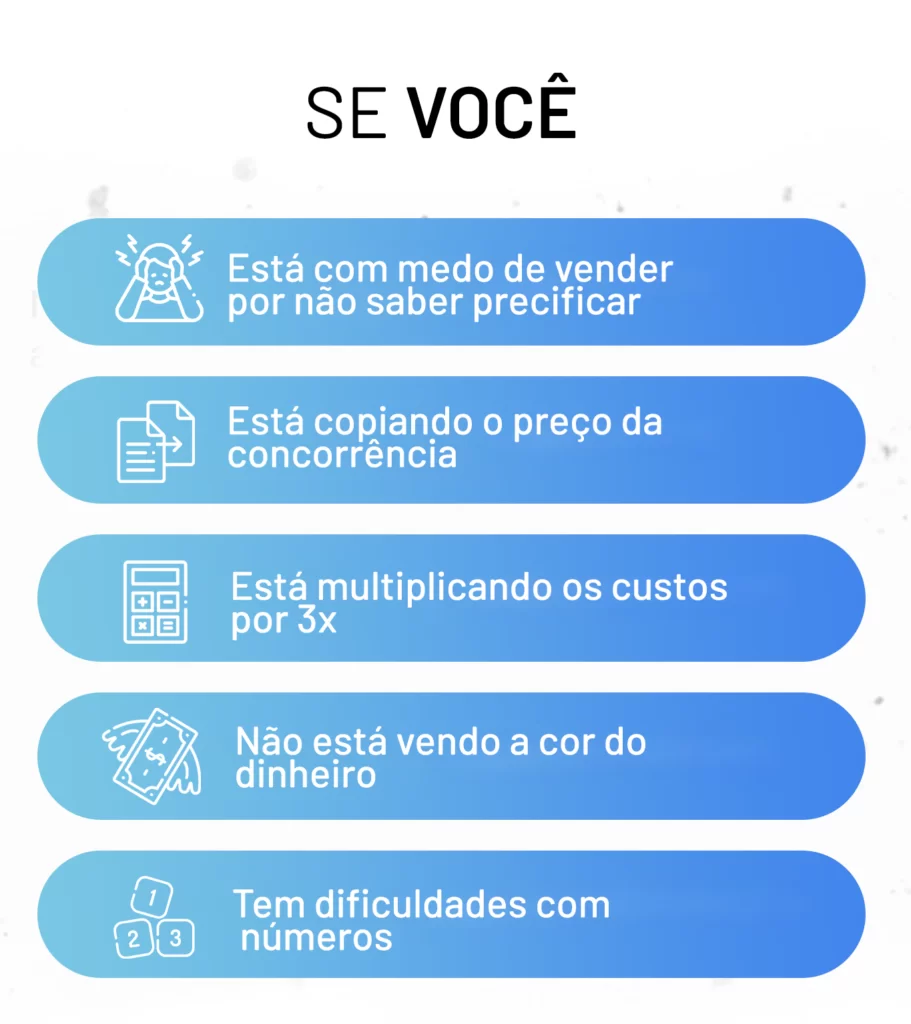 SE VOCÊ

Está com medo de vender por não saber precificar

Está copiando o preço da concorrência

Está multiplicando os custos por 3x

Não está vendo a cor do dinheiro

Tem dificuldades com números